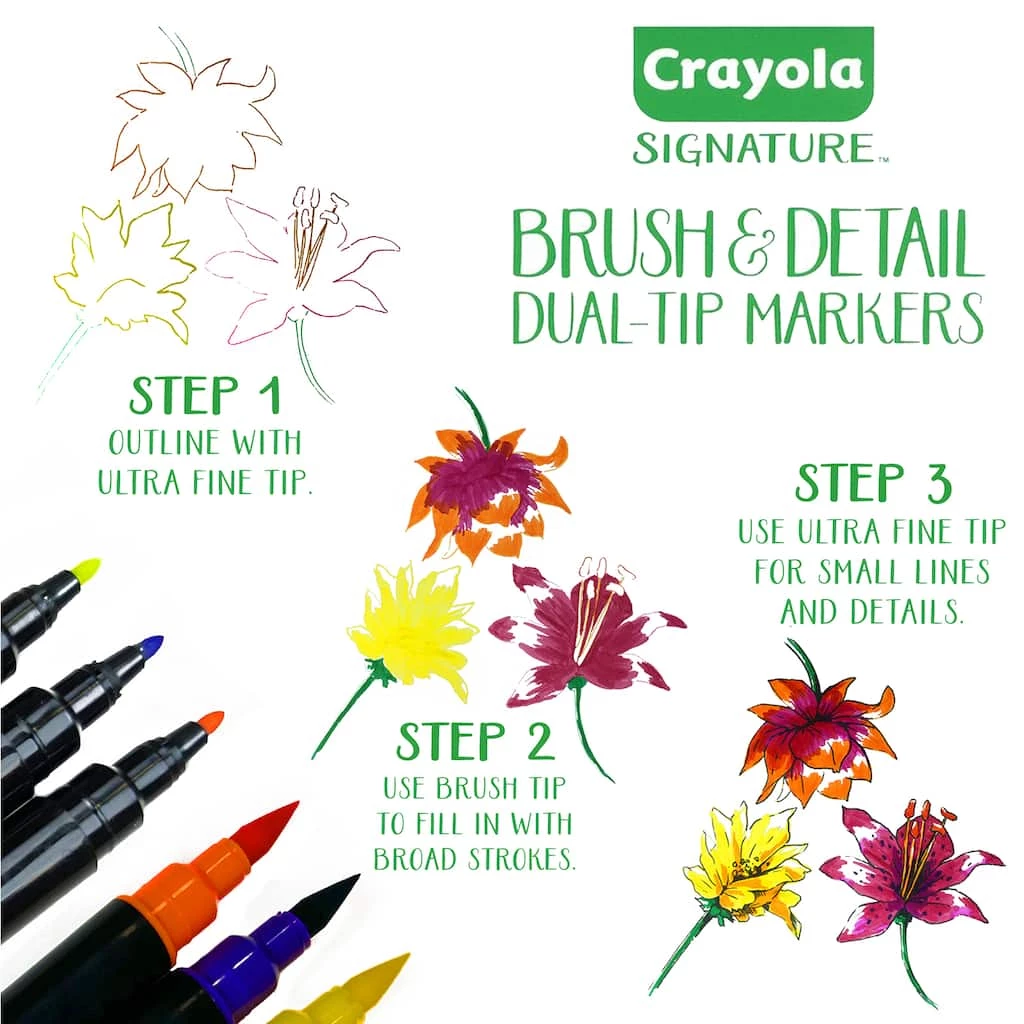 Crayola
SIGNATURE™

BRUSH & DETAIL
DUAL-TIP MARKERS

STEP 1
OUTLINE WITH ULTRA FINE TIP.

STEP 2
USE BRUSH TIP TO FILL IN WITH BROAD STROKES.

STEP 3
USE ULTRA FINE TIP FOR SMALL LINES AND DETAILS.